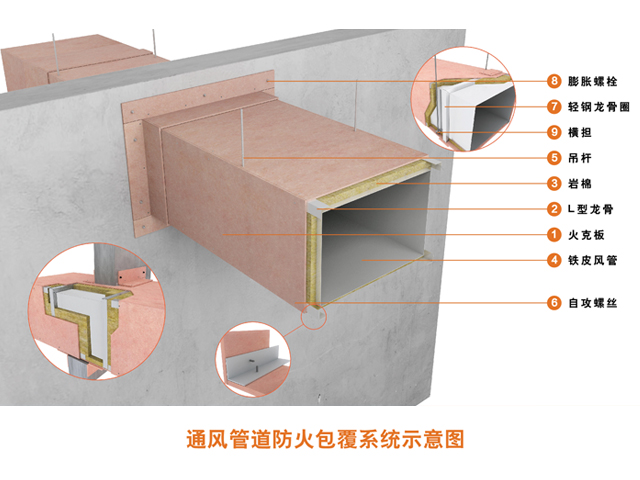 8 膨胀螺栓
7 轻钢龙骨圈
9 横担
5 吊杆
3 岩棉
2 L型龙骨
1 火克板
4 铁皮风管
6 自攻螺丝

通风管道防火包覆系统示意图